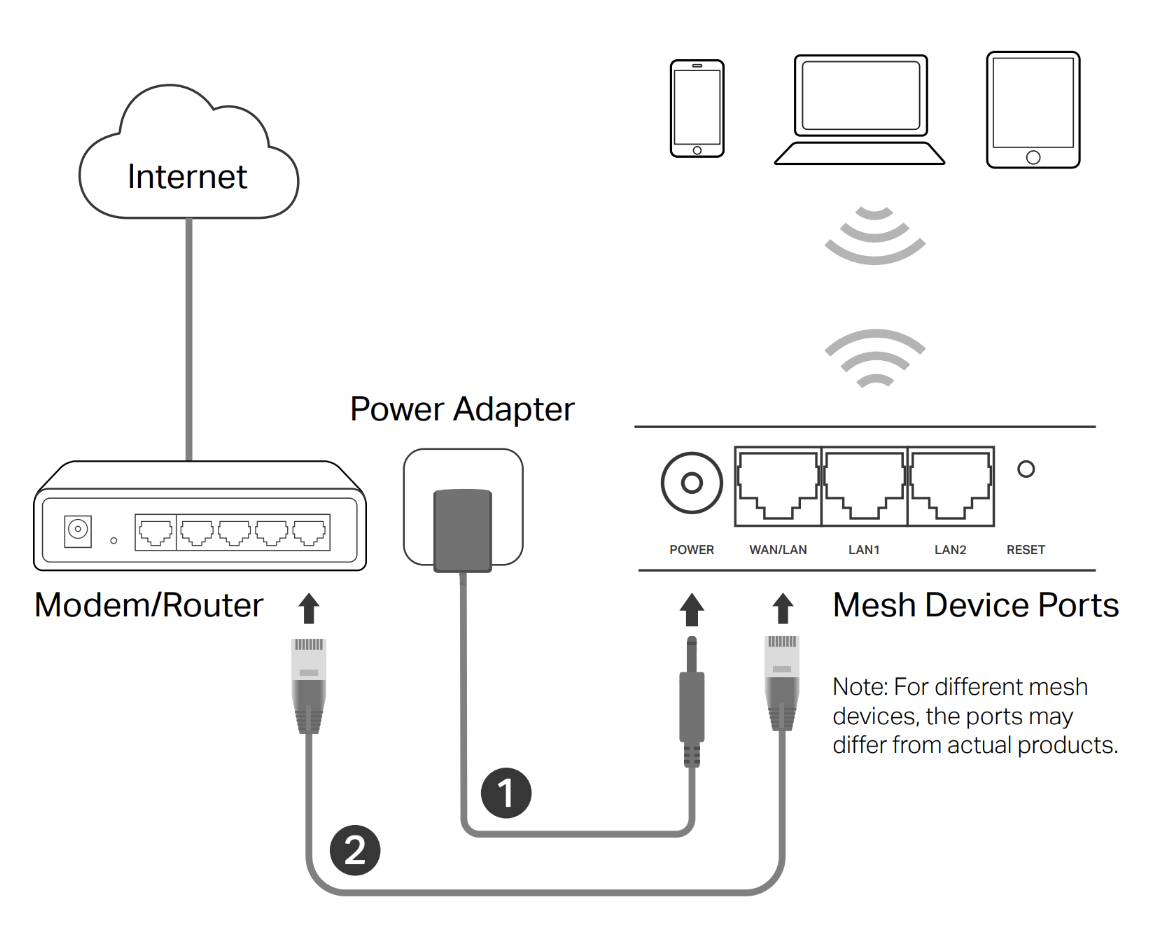 Internet

Power Adapter

POWER
WAN/LAN
LAN1
LAN2
RESET

Modem/Router

Mesh Device Ports

Note: For different mesh devices, the ports may differ from actual products.

1

2